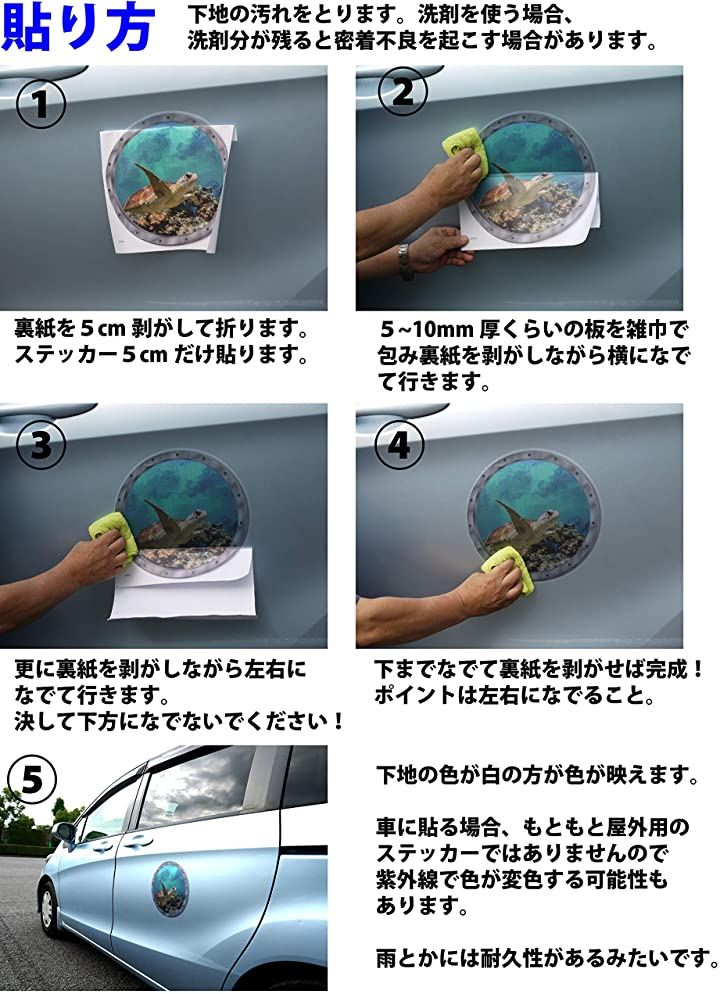 貼り方

下地の汚れをとります。洗剤を使う場合、洗剤分が残ると密着不良を起こす場合があります。

①

裏紙を５cm 剥がして折ります。ステッカー５cm だけ貼ります。

②

５~10mm 厚くらいの板を雑巾で包み裏紙を剥がしながら横になでて行きます。

③

更に裏紙を剥がしながら左右になでて行きます。決して下方になでないでください！

④

下までなでて裏紙を剥がせば完成！ポイントは左右になでること。

⑤

下地の色が白の方が色が映えます。

車に貼る場合、もともと屋外用のステッカーではありませんので紫外線で色が変色する可能性もあります。

雨とかには耐久性があるみたいです。