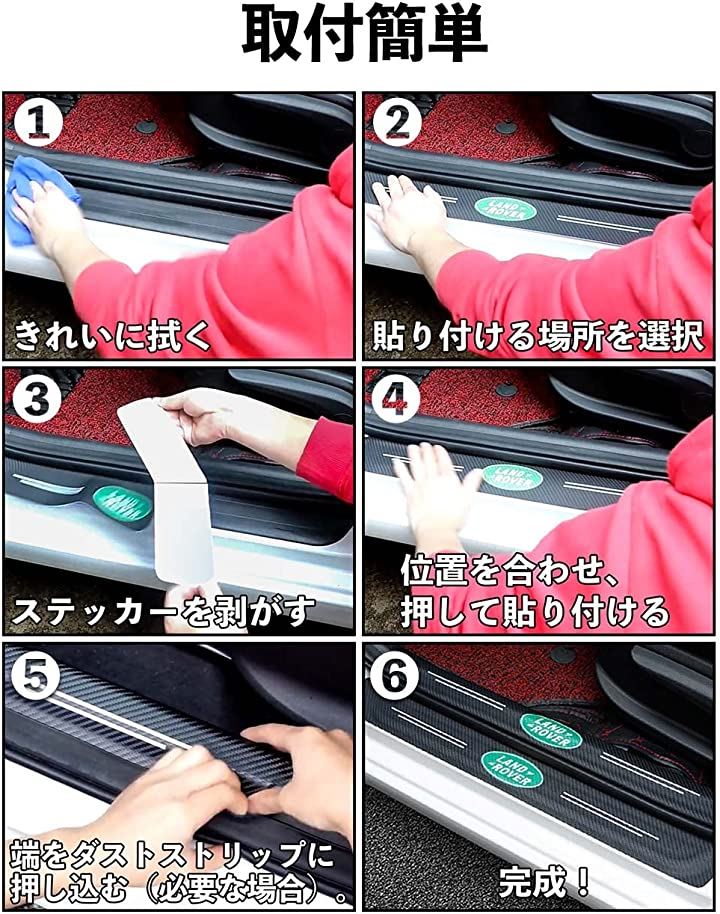 取付簡単

1
きれいに拭く

2
LAND ROVER
貼り付ける場所を選択

3
LAND ROVER
ステッカーを剥がす

4
LAND ROVER
位置を合わせ、押して貼り付ける

5
端をダストストリップに押し込む（必要な場合）。

6
LAND ROVER
LAND ROVER
完成！