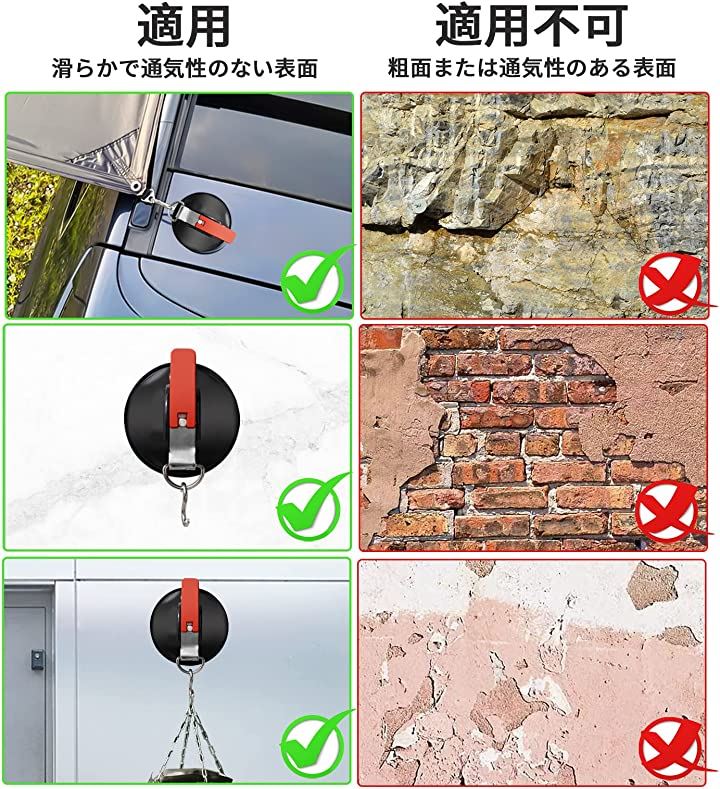 適用
滑らかで通気性のない表面

適用不可
粗面または通気性のある表面