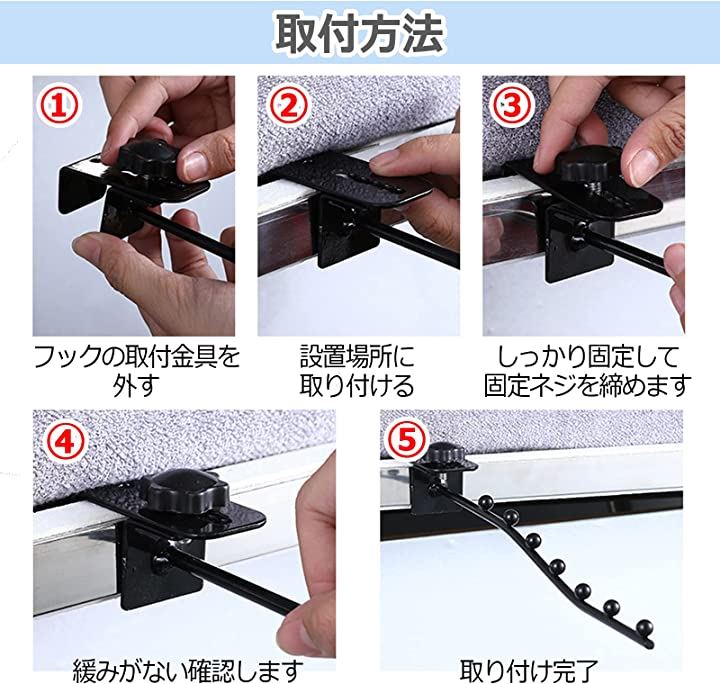 取付方法

①

フックの取付金具を外す

②

設置場所に取り付ける

③

しっかり固定して固定ネジを締めます

④

緩みがない確認します

⑤

取り付け完了