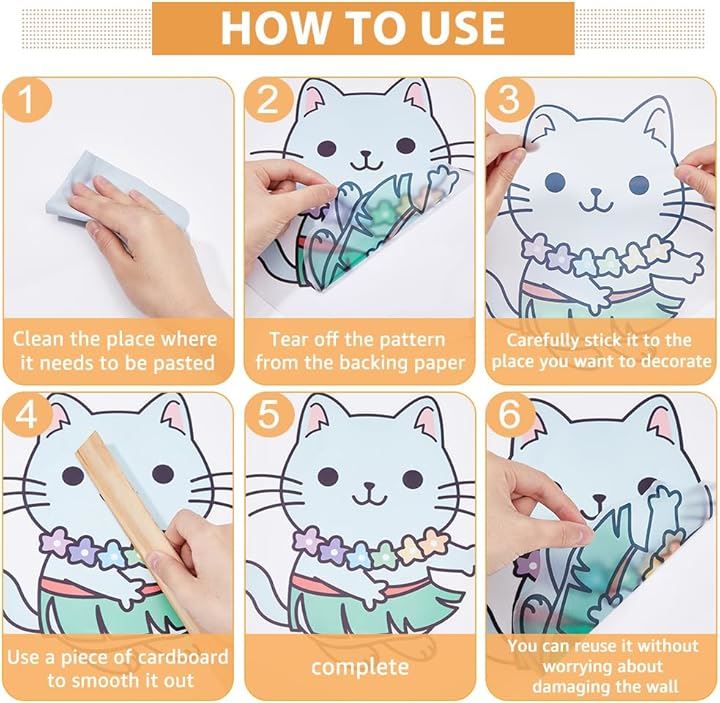 HOW TO USE

1

Clean the place where it needs to be pasted

2

Tear off the pattern from the backing paper

3

Carefully stick it to the place you want to decorate

4

Use a piece of cardboard to smooth it out

5

complete

6

You can reuse it without worrying about damaging the wall