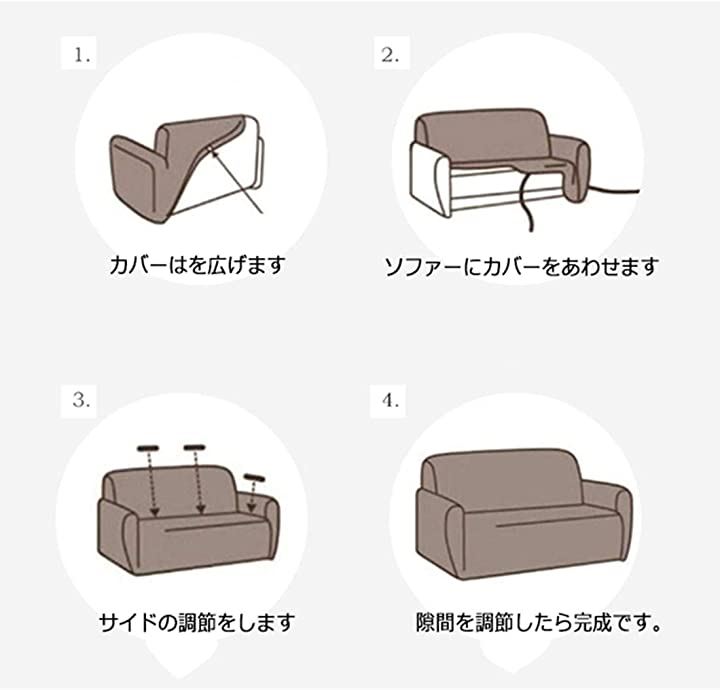 1.

カバーはを広げます

2.

ソファーにカバーをあわせます

3.

サイドの調節をします

4.

隙間を調節したら完成です。