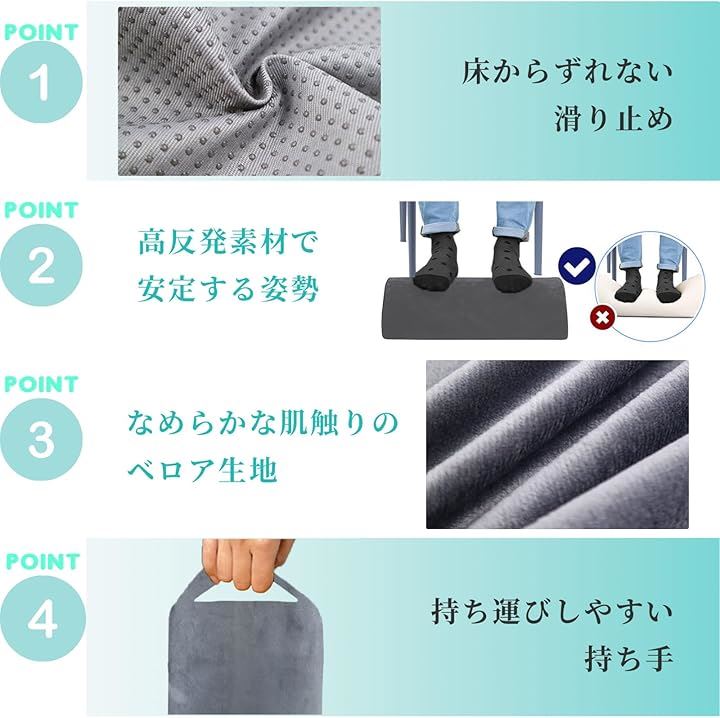 POINT
1
床からずれない
滑り止め

POINT
2
高反発素材で
安定する姿勢

POINT
3
なめらかな肌触りの
ベロア生地

POINT
4
持ち運びしやすい
持ち手