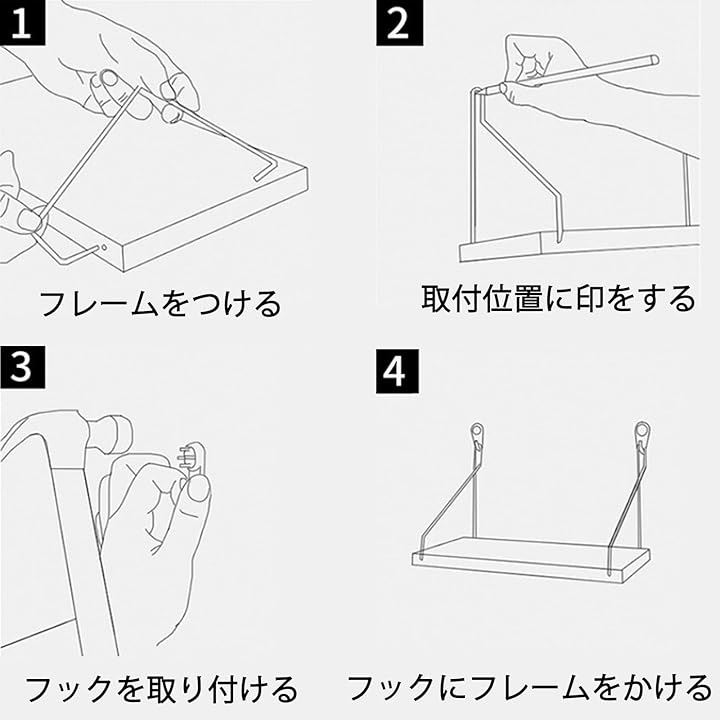 1

フレームをつける

2

取付位置に印をする

3

フックを取り付ける

4

フックにフレームをかける