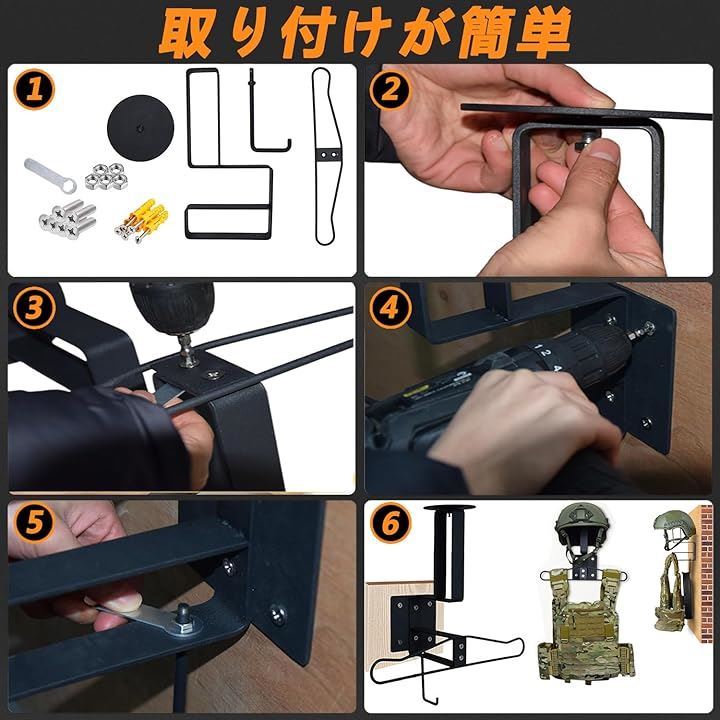 取り付けが簡単

1

2

3

4

5

6