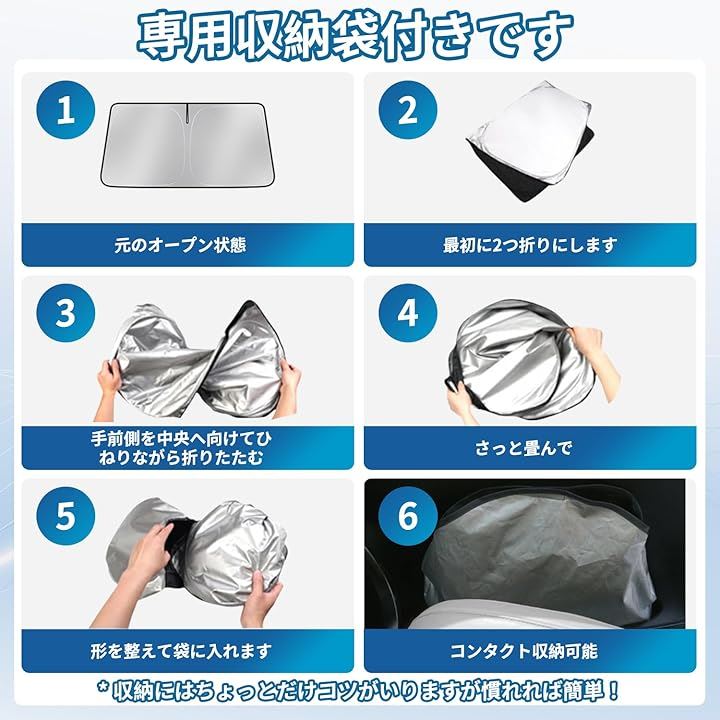 専用収納袋付きです

1
元のオープン状態

2
最初に2つ折りにします

3
手前側を中央へ向けてひねりながら折りたたむ

4
さっと畳んで

5
形を整えて袋に入れます

6
コンタクト収納可能

* 収納にはちょっとだけコツがいりますが慣れれば簡単！