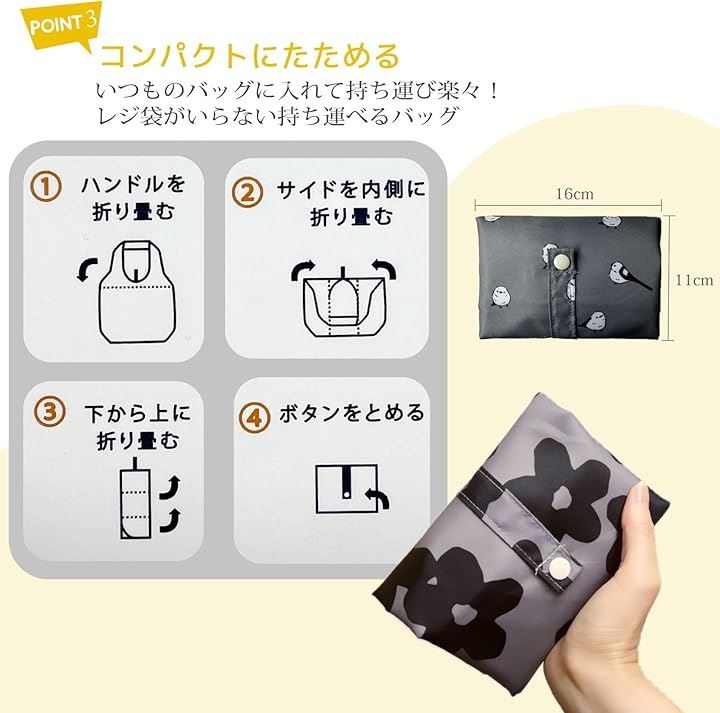 POINT 3

コンパクトにたためる

いつものバッグに入れて持ち運び楽々！
レジ袋がいらない持ち運べるバッグ

① ハンドルを折り畳む

② サイドを内側に折り畳む

③ 下から上に折り畳む

④ ボタンをとめる

16cm

11cm