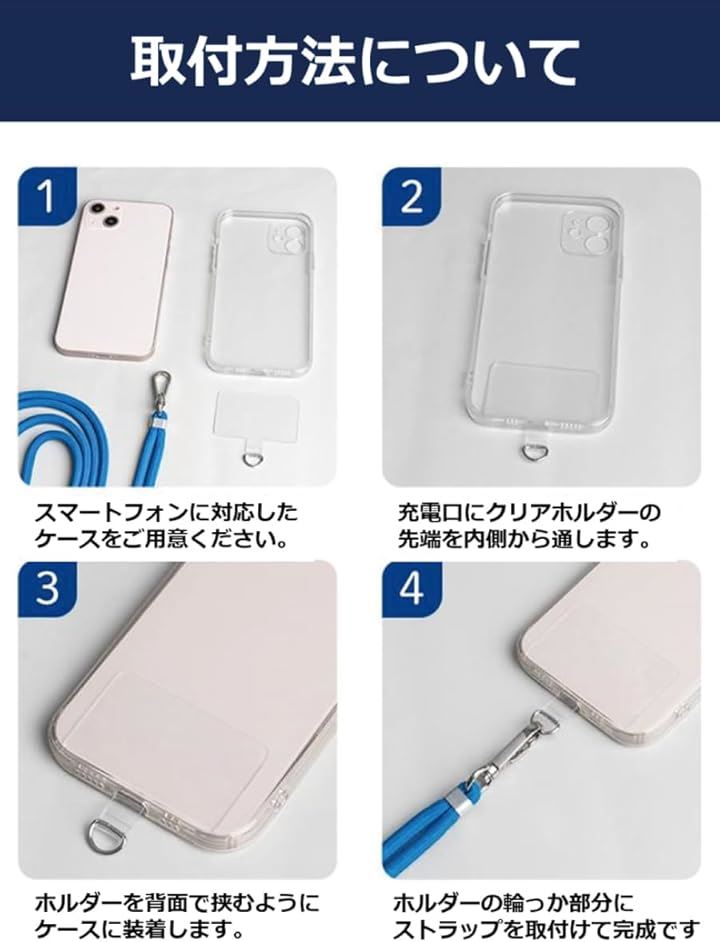 取付方法について

1

スマートフォンに対応したケースをご用意ください。

2

充電口にクリアホルダーの先端を内側から通します。

3

ホルダーを背面で挟むようにケースに装着します。

4

ホルダーの輪っか部分にストラップを取付けて完成です