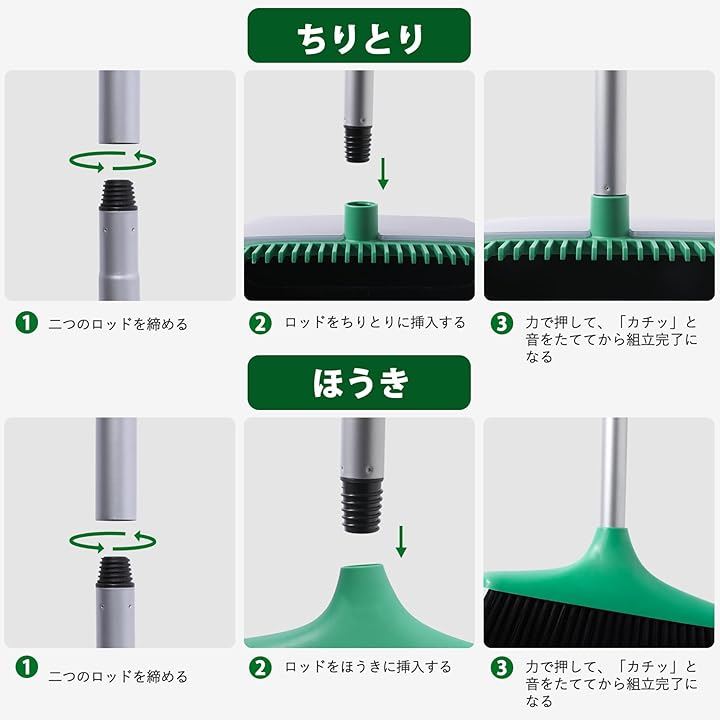 ちりとり

1 二つのロッドを締める

2 ロッドをちりとりに挿入する

3 力で押して、「カチッ」と音をたててから組立完了になる

ほうき

1 二つのロッドを締める

2 ロッドをほうきに挿入する

3 力で押して、「カチッ」と音をたててから組立完了になる