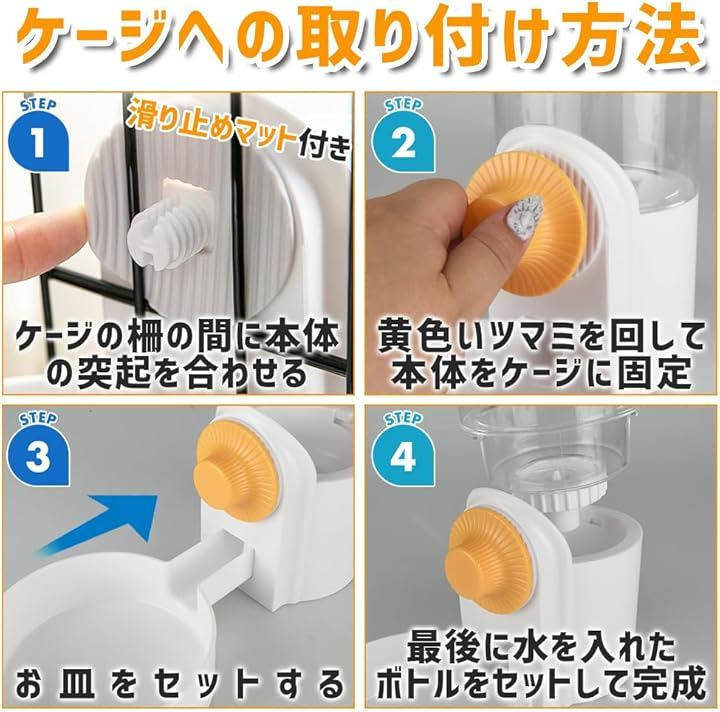 ケージへの取り付け方法

STEP
1
滑り止めマット付き
ケージの柵の間に本体の突起を合わせる

STEP
2
黄色いツマミを回して本体をケージに固定

STEP
3
お皿をセットする

STEP
4
最後に水を入れたボトルをセットして完成