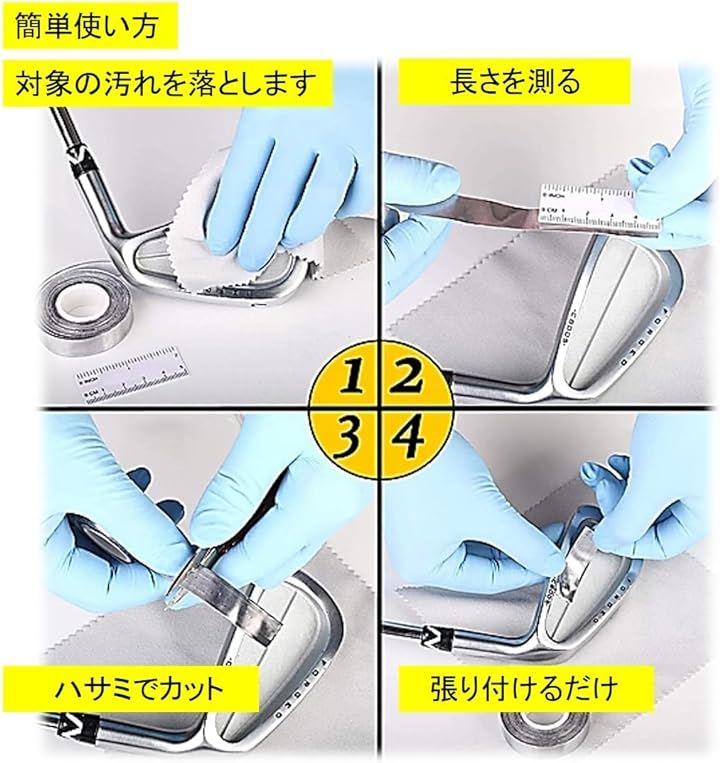 簡単使い方

対象の汚れを落とします

長さを測る

1 2
3 4

ハサミでカット

張り付けるだけ