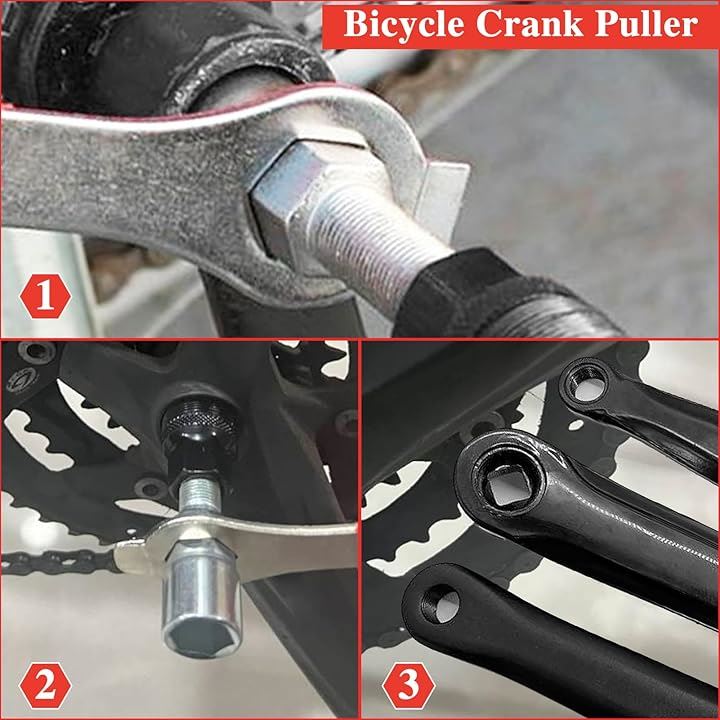 Bicycle Crank Puller

1

2

3