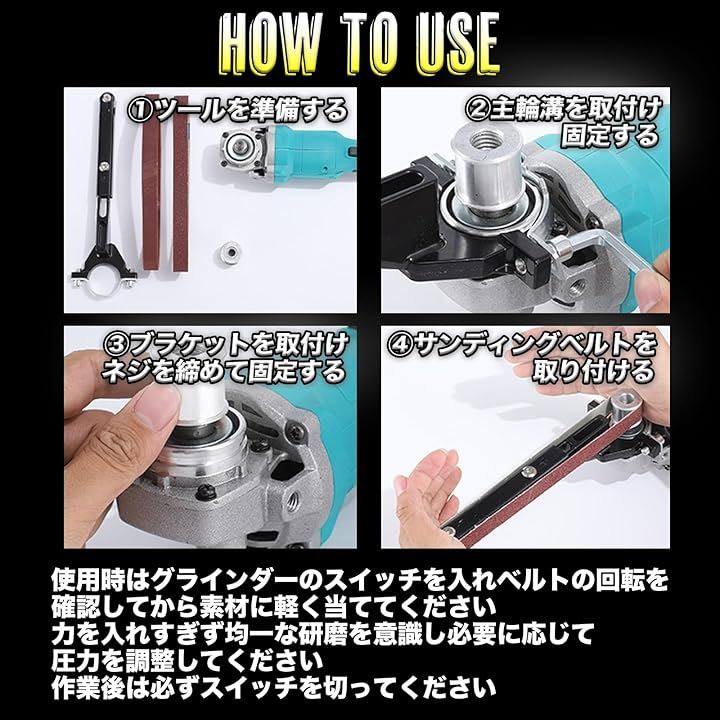 HOW TO USE

①ツールを準備する

②主輪溝を取付け固定する

③ブラケットを取付けネジを締めて固定する

④サンディングベルトを取り付ける

使用時はグラインダーのスイッチを入れベルトの回転を確認してから素材に軽く当ててください
力を入れすぎず均一な研磨を意識し必要に応じて圧力を調整してください
作業後は必ずスイッチを切ってください