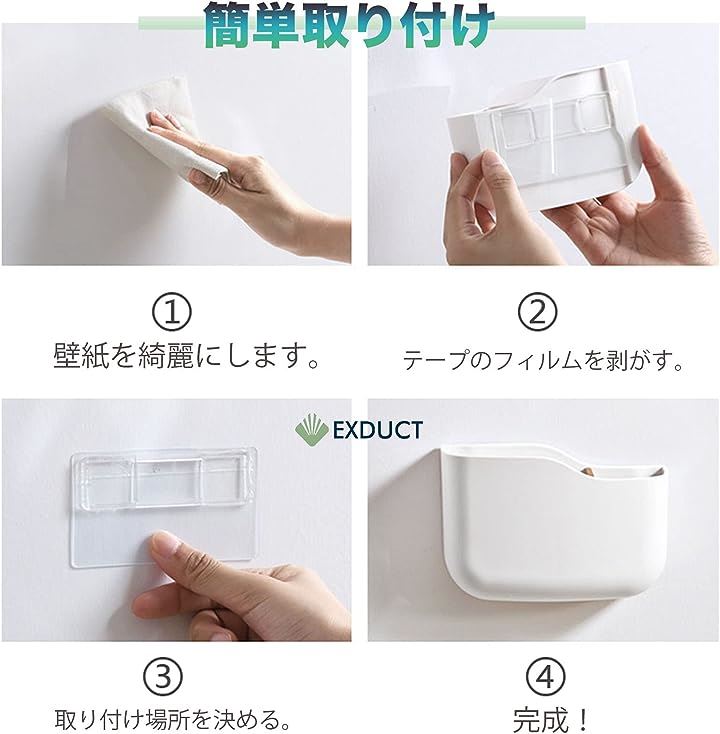 簡単取り付け

①
壁紙を綺麗にします。

②
テープのフィルムを剥がす。

EXDUCT

③
取り付け場所を決める。

④
完成！