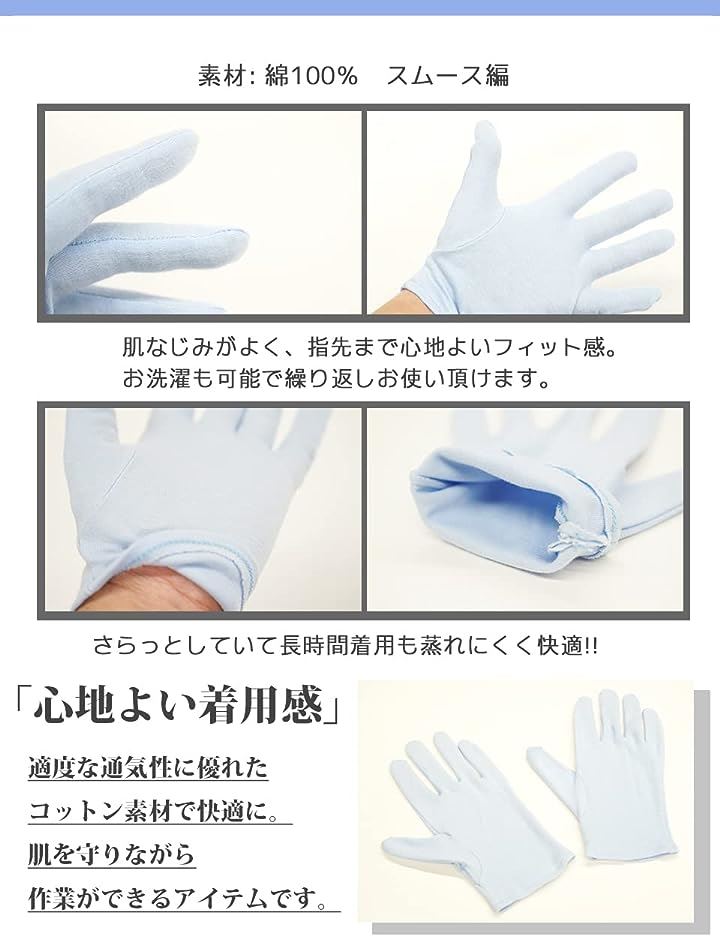 素材: 綿100%　スムース編

肌なじみがよく、指先まで心地よいフィット感。
お洗濯も可能で繰り返しお使い頂けます。

さらっとしていて長時間着用も蒸れにくく快適!!

「心地よい着用感」

適度な通気性に優れた
コットン素材で快適に。
肌を守りながら
作業ができるアイテムです。