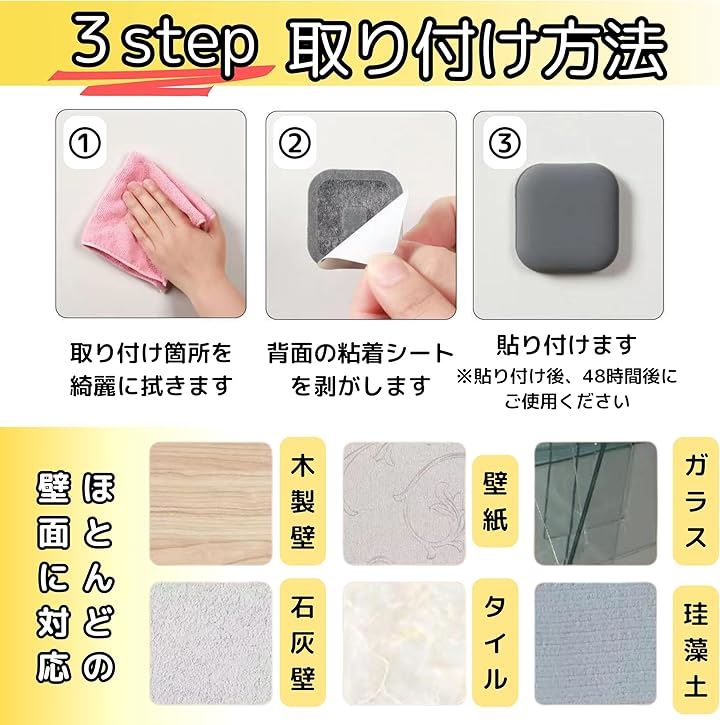 3 step 取り付け方法

①
取り付け箇所を綺麗に拭きます

②
背面の粘着シートを剥がします

③
貼り付けます
※貼り付け後、48時間後にご使用ください

ほとんどの壁面に対応

木製壁

壁紙

ガラス

石灰壁

タイル

珪藻土