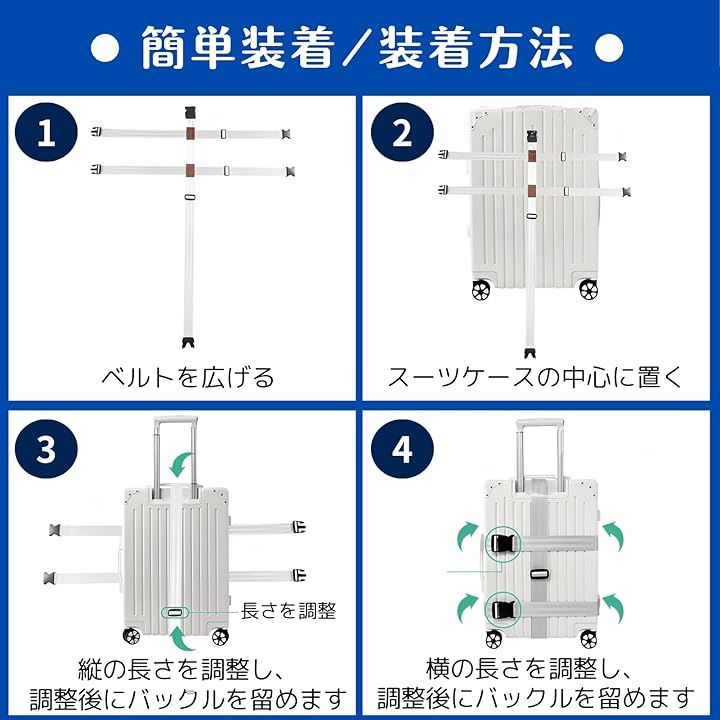 ● 簡単装着／装着方法 ●

1

ベルトを広げる

2

スーツケースの中心に置く

3

長さを調整

縦の長さを調整し、調整後にバックルを留めます

4

横の長さを調整し、調整後にバックルを留めます