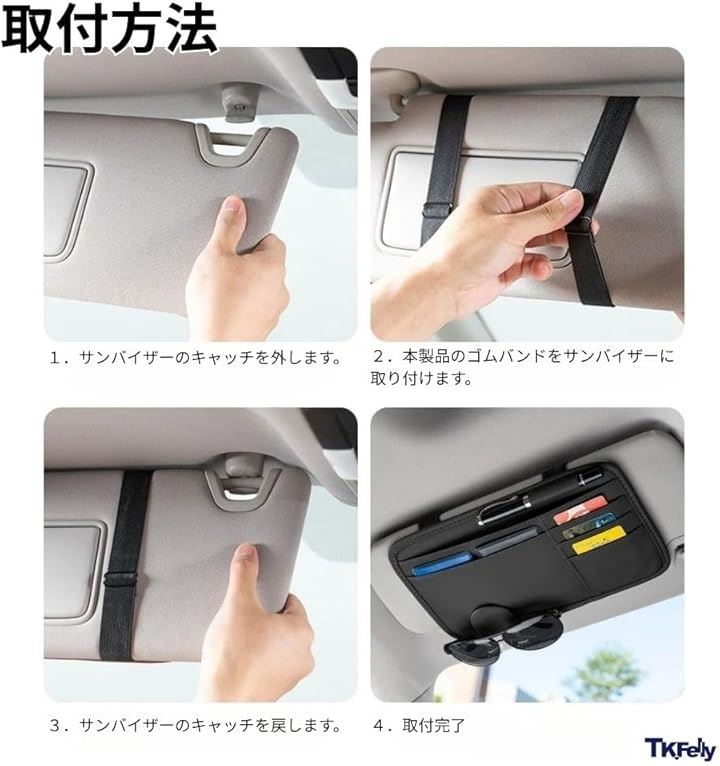 取付方法

1．サンバイザーのキャッチを外します。

2．本製品のゴムバンドをサンバイザーに取り付けます。

3．サンバイザーのキャッチを戻します。

4．取付完了

TKFely