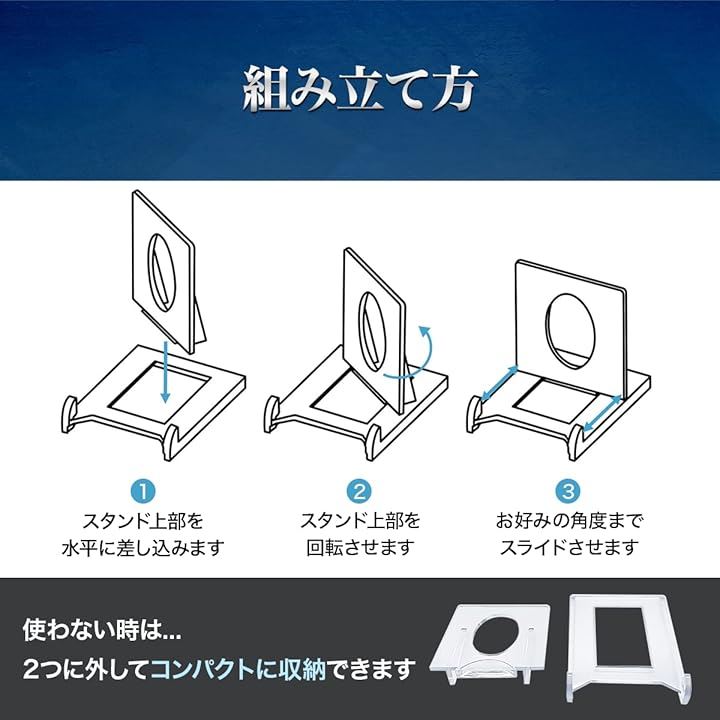 組み立て方

1
スタンド上部を
水平に差し込みます

2
スタンド上部を
回転させます

3
お好みの角度まで
スライドさせます

使わない時は...
2つに外してコンパクトに収納できます