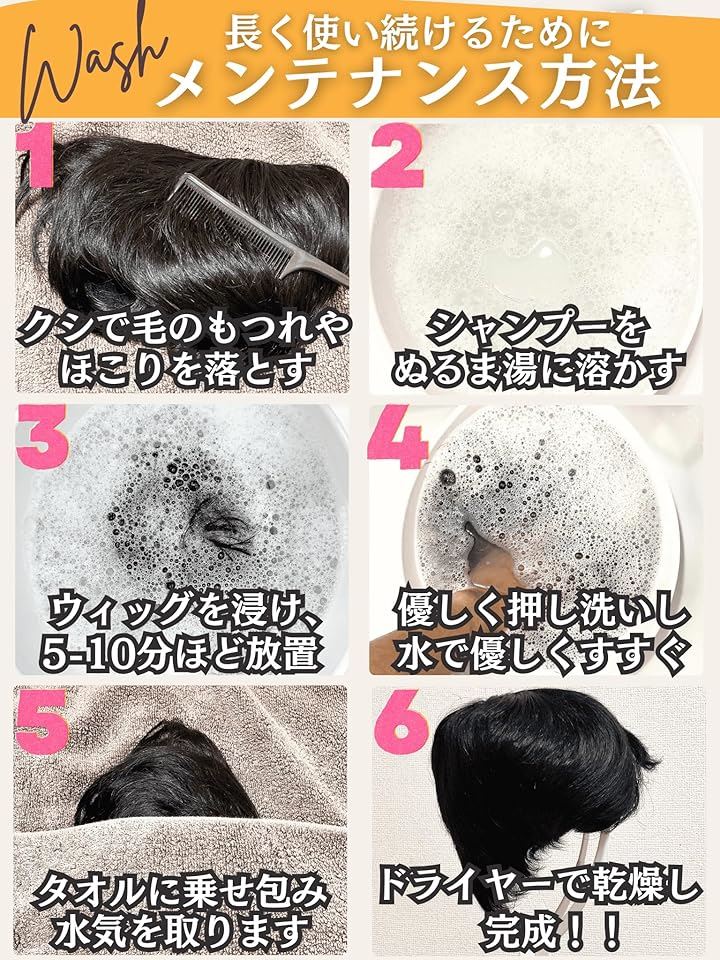 Wash
長く使い続けるために
メンテナンス方法

1
クシで毛のもつれやほこりを落とす

2
シャンプーをぬるま湯に溶かす

3
ウィッグを浸け、5-10分ほど放置

4
優しく押し洗いし水で優しくすすぐ

5
タオルに乗せ包み水気を取ります

6
ドライヤーで乾燥し完成！！