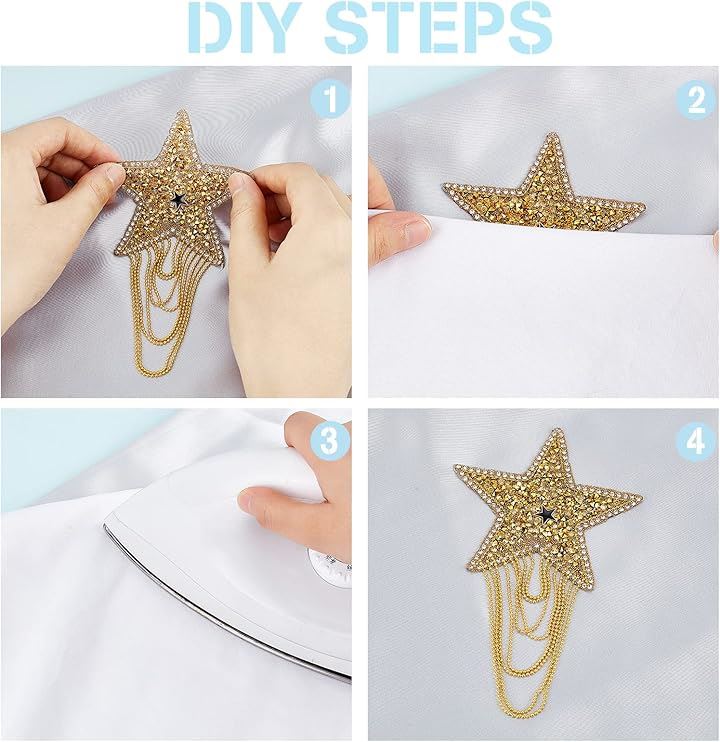 DIY STEPS

1

2

3

4