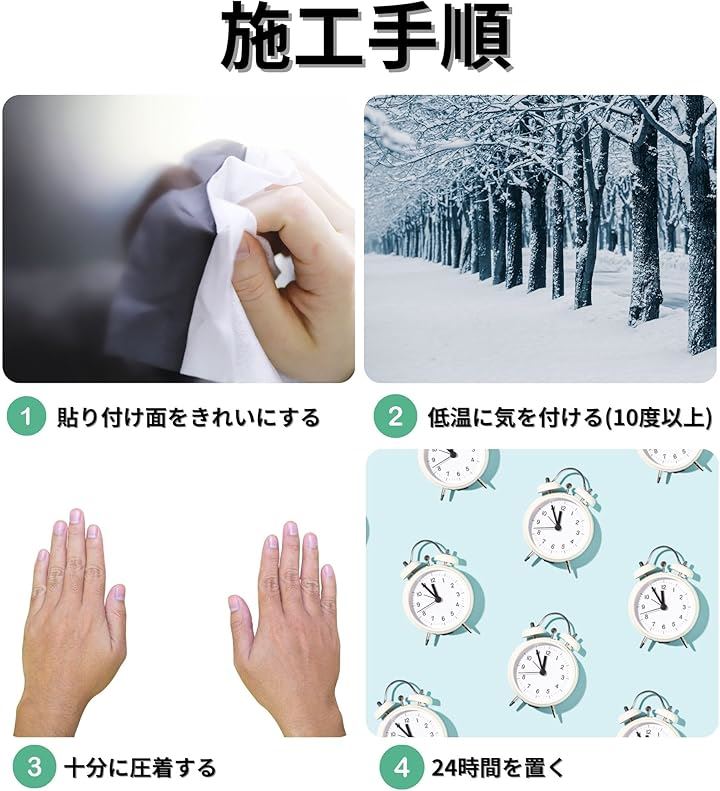 施工手順

1 貼り付け面をきれいにする

2 低温に気を付ける(10度以上)

3 十分に圧着する

4 24時間を置く