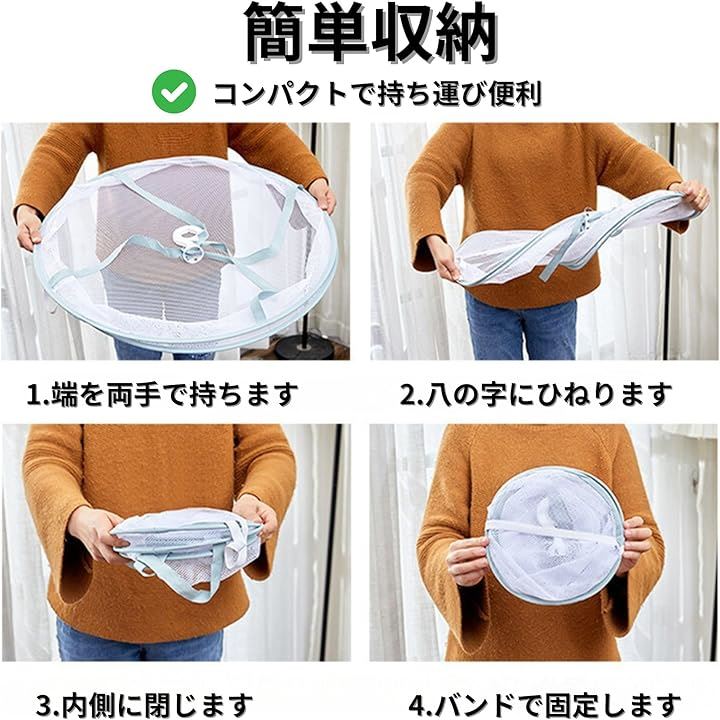 簡単収納

コンパクトで持ち運び便利

1.端を両手で持ちます

2.八の字にひねります

3.内側に閉じます

4.バンドで固定します