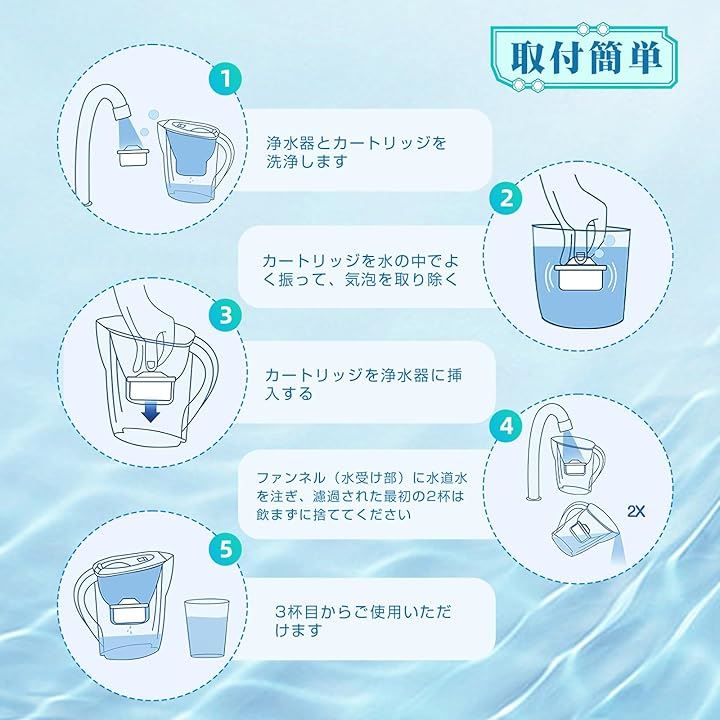 取付簡単

1

浄水器とカートリッジを洗浄します

2

カートリッジを水の中でよく振って、気泡を取り除く

3

カートリッジを浄水器に挿入する

4

ファンネル（水受け部）に水道水を注ぎ、濾過された最初の2杯は飲まずに捨ててください

2X

5

3杯目からご使用いただけます