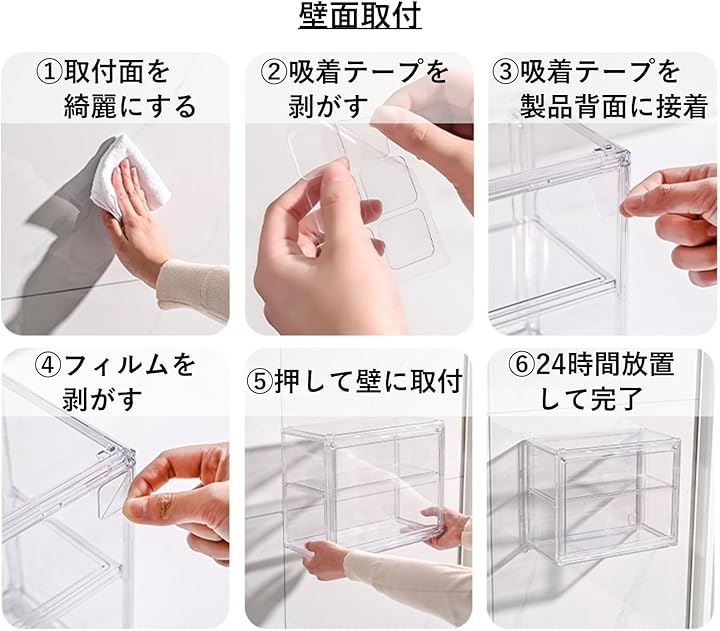 壁面取付

①取付面を綺麗にする

②吸着テープを剥がす

③吸着テープを製品背面に接着

④フィルムを剥がす

⑤押して壁に取付

⑥24時間放置して完了