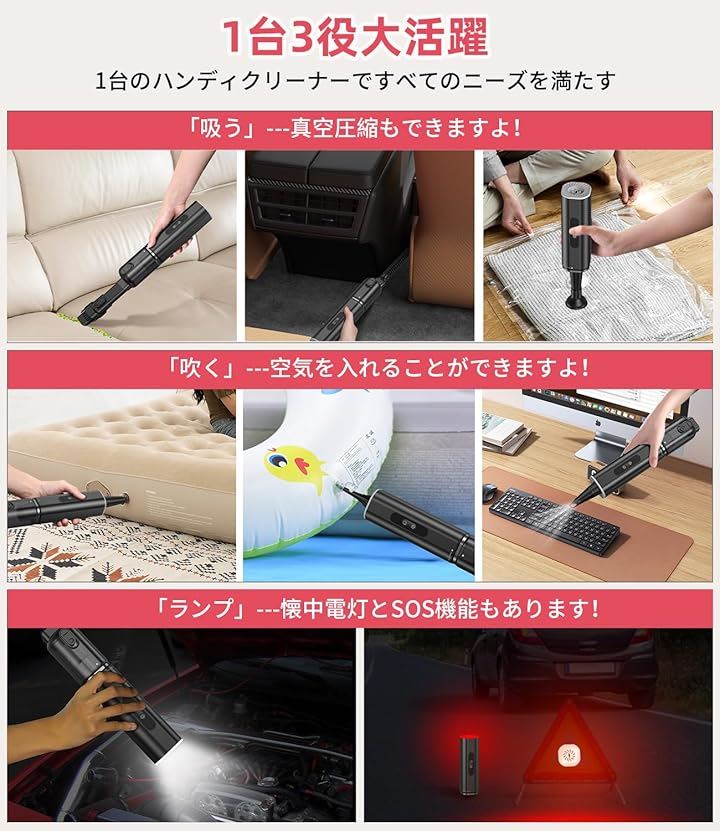 1台3役大活躍

1台のハンディクリーナーですべてのニーズを満たす

「吸う」---真空圧縮もできますよ！

「吹く」---空気を入れることができますよ！

「ランプ」---懐中電灯とSOS機能もあります！