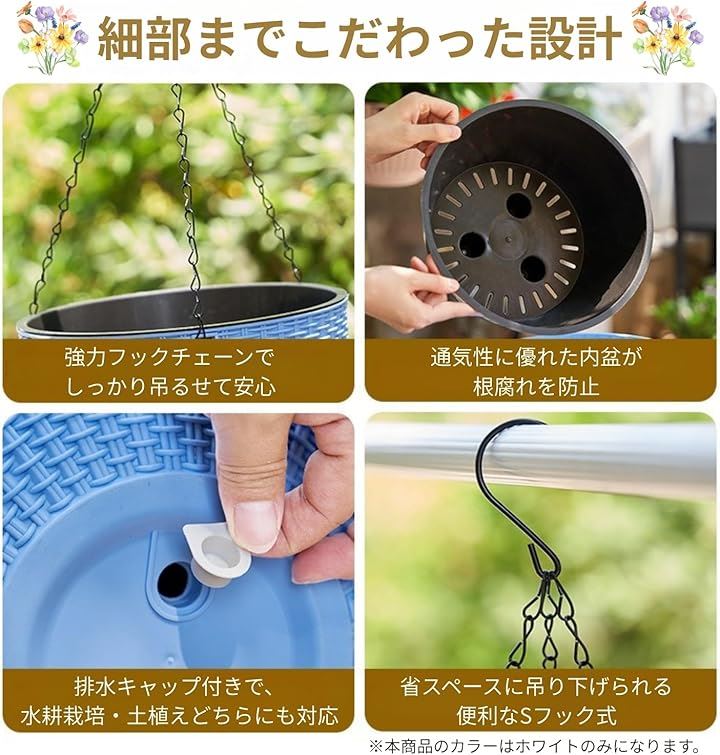 細部までこだわった設計

強力フックチェーンで
しっかり吊るせて安心

通気性に優れた内盆が
根腐れを防止

排水キャップ付きで、
水耕栽培・土植えどちらにも対応

省スペースに吊り下げられる
便利なSフック式

※本商品のカラーはホワイトのみになります。