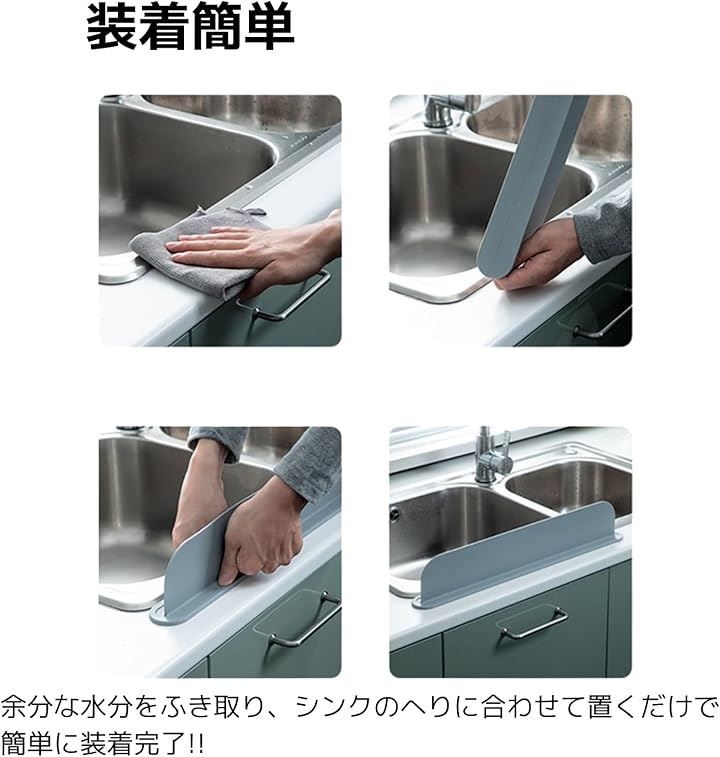 装着簡単

余分な水分をふき取り、シンクのへりに合わせて置くだけで簡単に装着完了!!