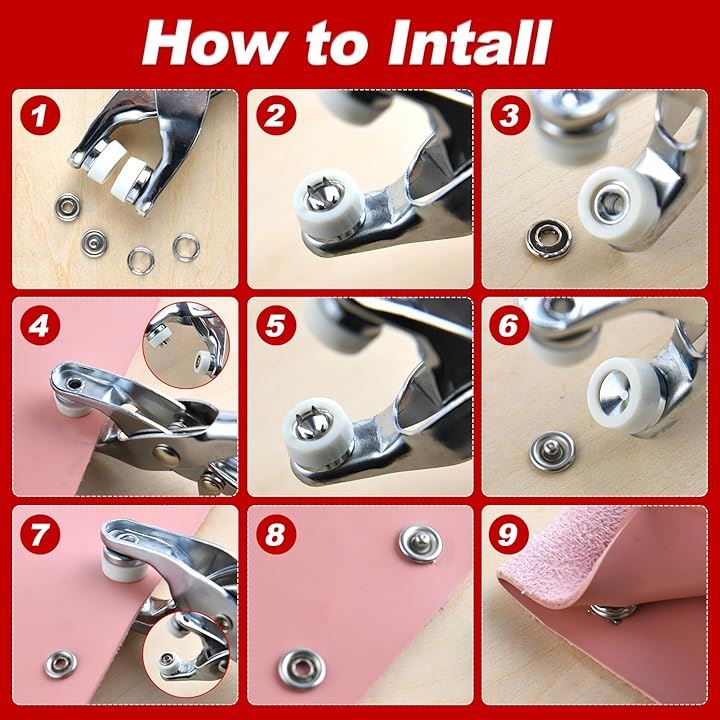 How to Intall

1

2

3

4

5

6

7

8

9