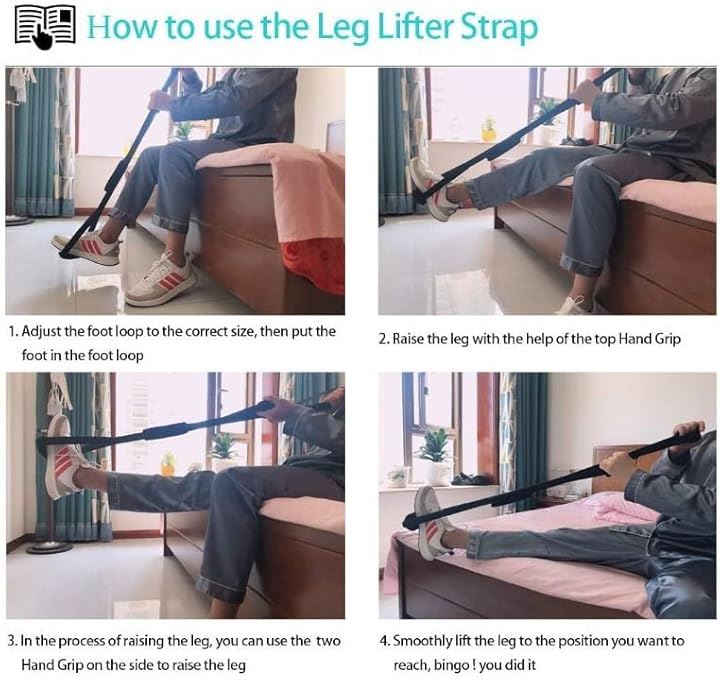 How to use the Leg Lifter Strap

1. Adjust the foot loop to the correct size, then put the foot in the foot loop

2. Raise the leg with the help of the top Hand Grip

3. In the process of raising the leg, you can use the two Hand Grip on the side to raise the leg

4. Smoothly lift the leg to the position you want to reach, bingo ! you did it