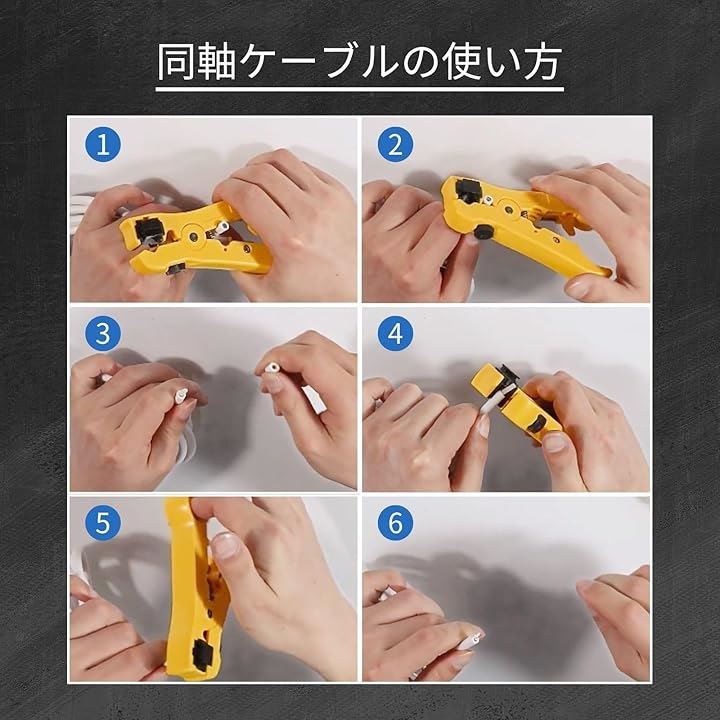 同軸ケーブルの使い方

1

2

3

4

5

6