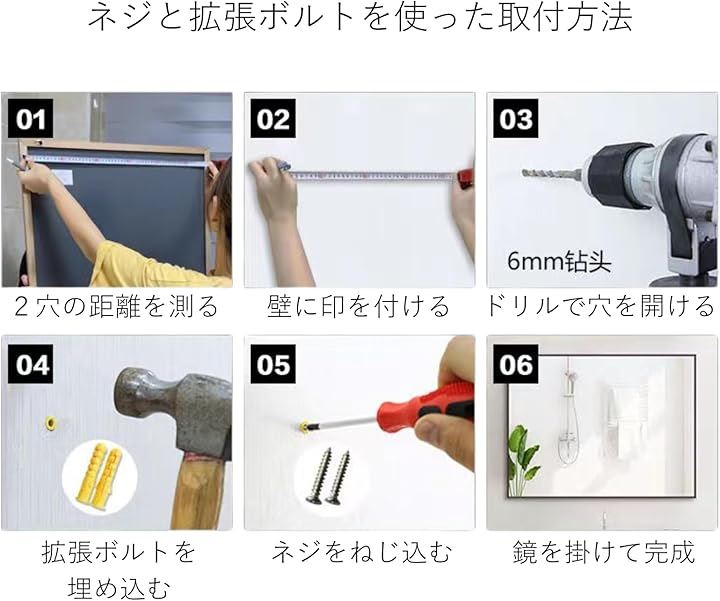 ネジと拡張ボルトを使った取付方法

01

２穴の距離を測る

02

壁に印を付ける

03

6mm钻头

ドリルで穴を開ける

04

拡張ボルトを埋め込む

05

ネジをねじ込む

06

鏡を掛けて完成