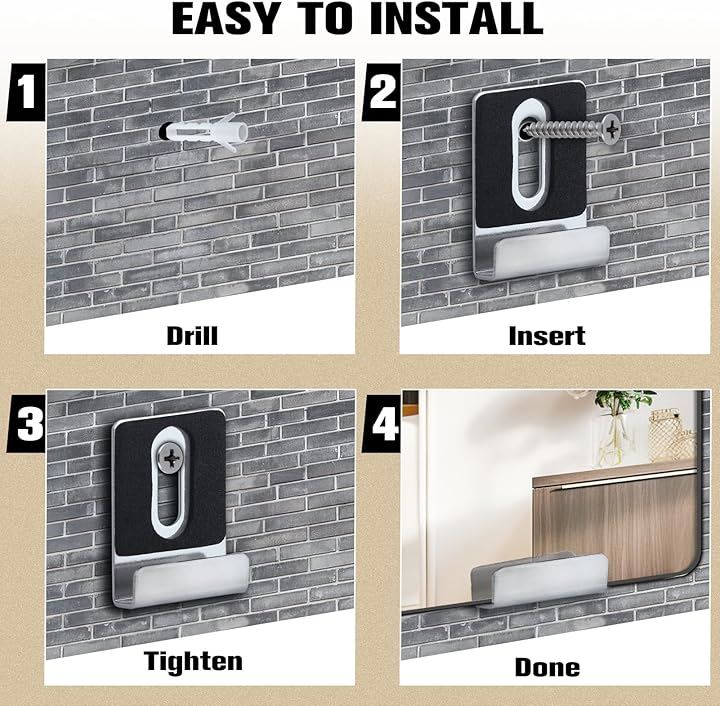 EASY TO INSTALL

1

Drill

2

Insert

3

Tighten

4

Done