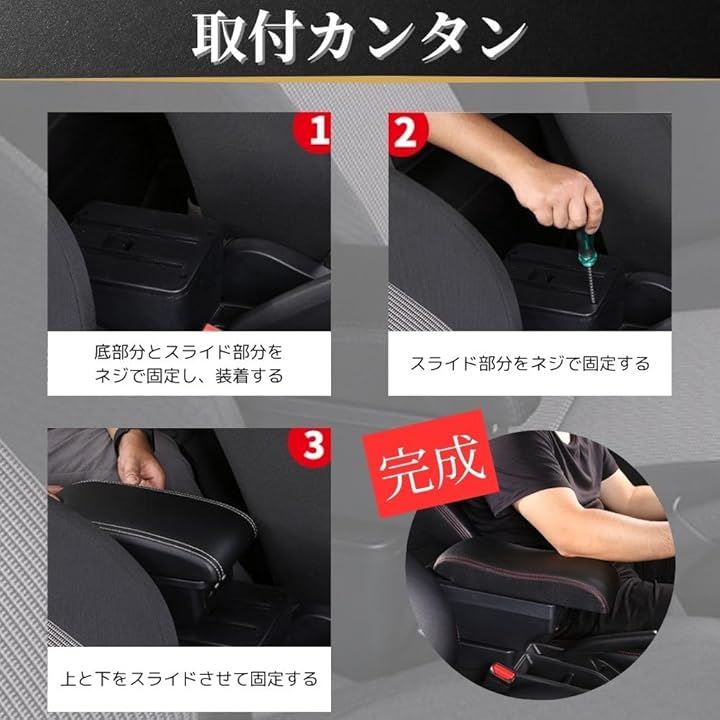 取付カンタン

1

底部分とスライド部分をネジで固定し、装着する

2

スライド部分をネジで固定する

3

上と下をスライドさせて固定する

完成