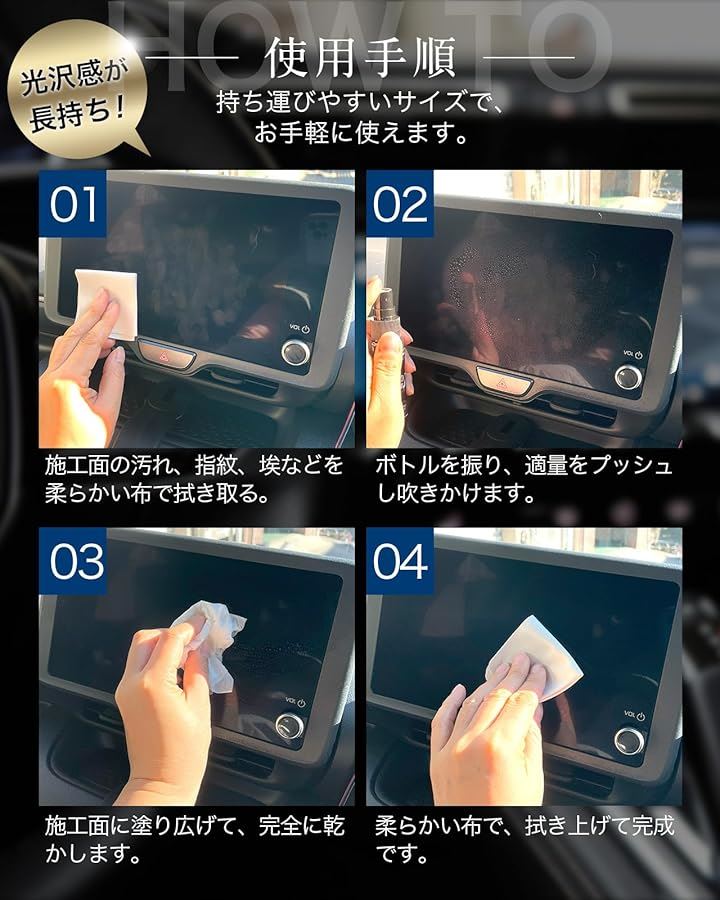 HOW TO

光沢感が長持ち！

使用手順

持ち運びやすいサイズで、お手軽に使えます。

01

VOL

施工面の汚れ、指紋、埃などを柔らかい布で拭き取る。

02

VOL

ボトルを振り、適量をプッシュし吹きかけます。

03

VOL

施工面に塗り広げて、完全に乾かします。

04

VOL

柔らかい布で、拭き上げて完成です。