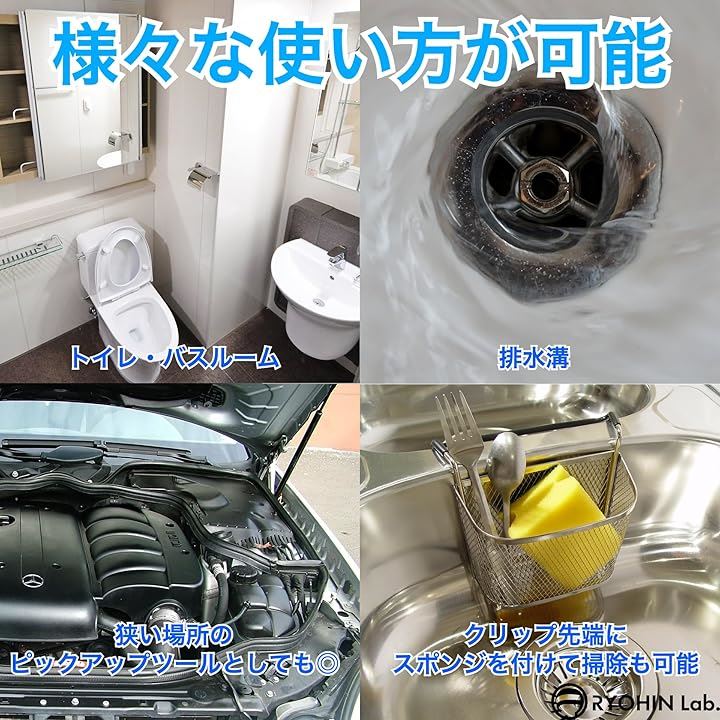 様々な使い方が可能

トイレ・バスルーム

排水溝

狭い場所の
ピックアップツールとしても◎

クリップ先端に
スポンジを付けて掃除も可能

RYOHIN Lab.