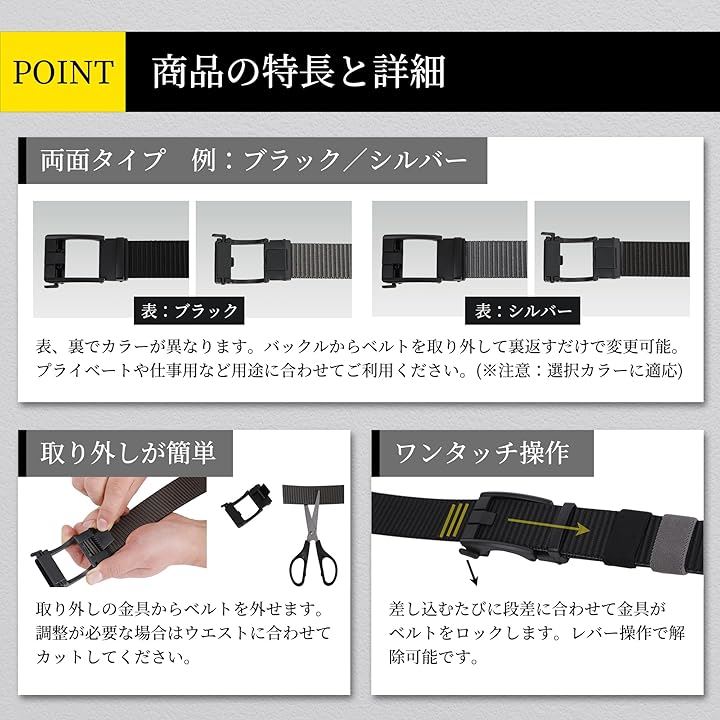 POINT 商品の特長と詳細

両面タイプ　例：ブラック／シルバー

表：ブラック

表：シルバー

表、裏でカラーが異なります。バックルからベルトを取り外して裏返すだけで変更可能。プライベートや仕事用など用途に合わせてご利用ください。(※注意：選択カラーに適応)

取り外しが簡単

取り外しの金具からベルトを外せます。調整が必要な場合はウエストに合わせてカットしてください。

ワンタッチ操作

差し込むたびに段差に合わせて金具がベルトをロックします。レバー操作で解除可能です。