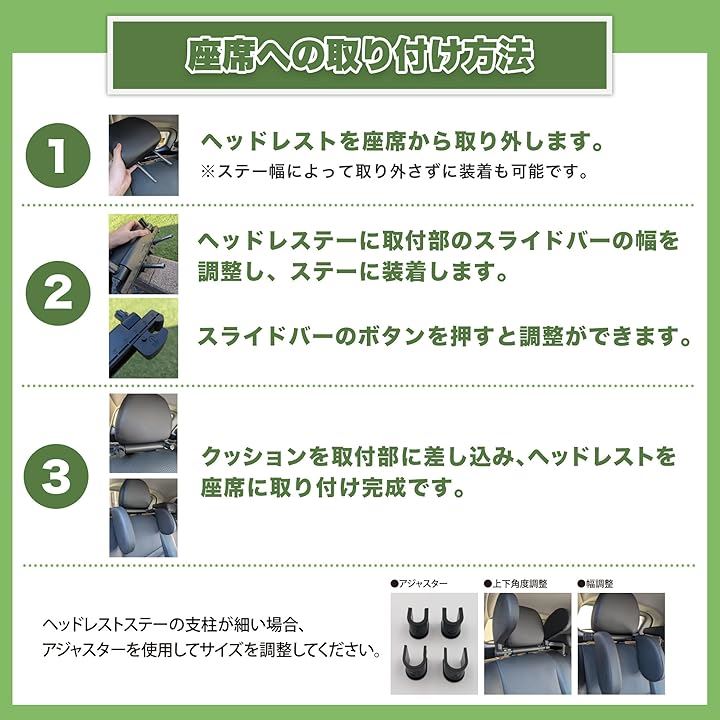 座席への取り付け方法

1

ヘッドレストを座席から取り外します。
※ステー幅によって取り外さずに装着も可能です。

2

ヘッドレステーに取付部のスライドバーの幅を調整し、ステーに装着します。

スライドバーのボタンを押すと調整ができます。

3

クッションを取付部に差し込み、ヘッドレストを座席に取り付け完成です。

ヘッドレストステーの支柱が細い場合、
アジャスターを使用してサイズを調整してください。

●アジャスター

●上下角度調整

●幅調整