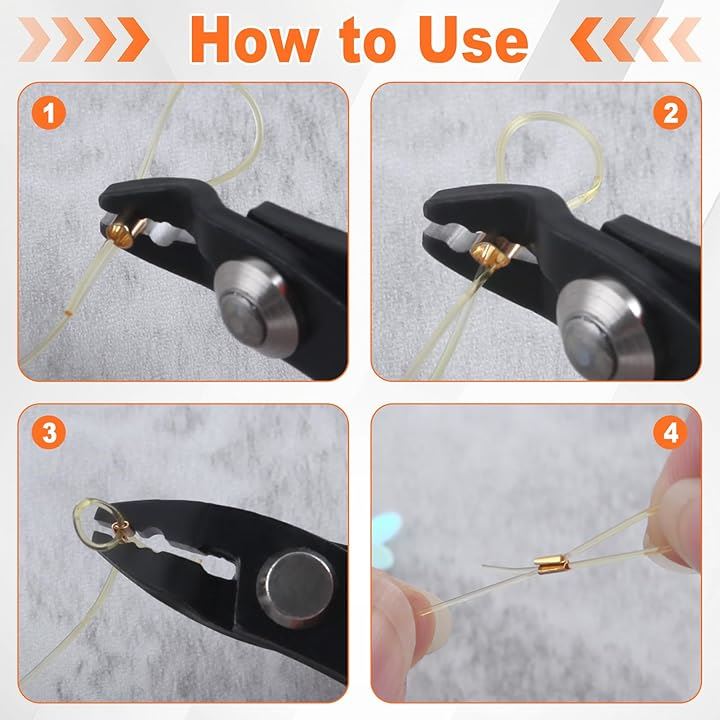 How to Use

1

2

3

4