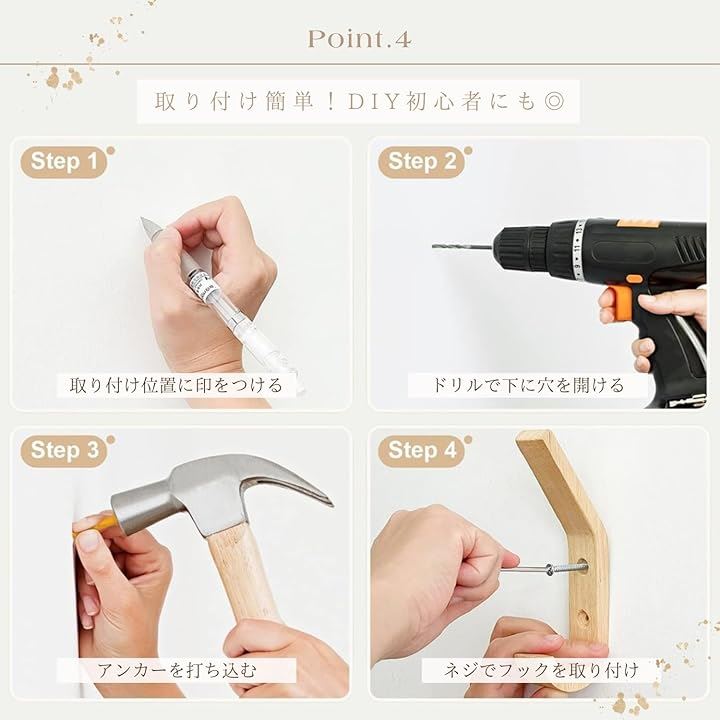 Point.4

取り付け簡単！DIY初心者にも◎

Step 1

取り付け位置に印をつける

Step 2

ドリルで下に穴を開ける

Step 3

アンカーを打ち込む

Step 4

ネジでフックを取り付け