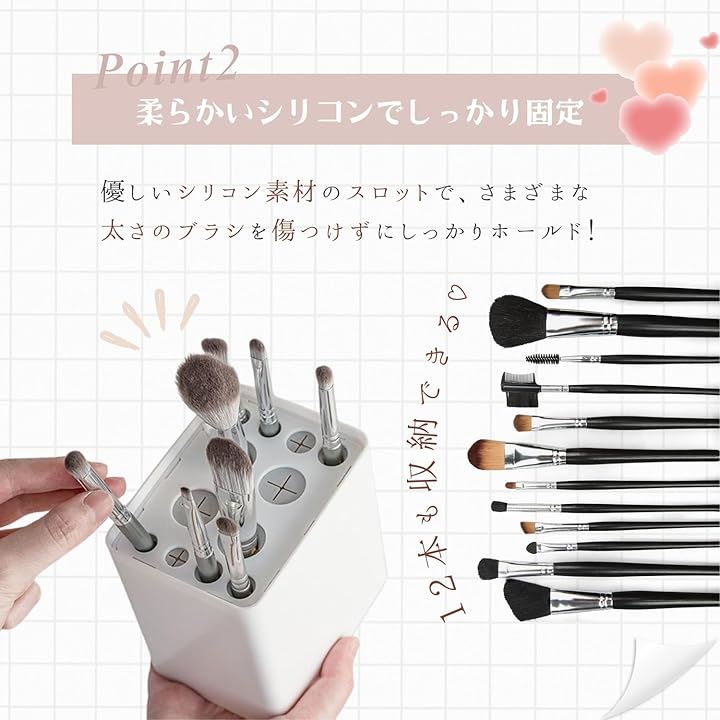 Point2
柔らかいシリコンでしっかり固定

優しいシリコン素材のスロットで、さまざまな太さのブラシを傷つけずにしっかりホールド!

12本も収納できる♡