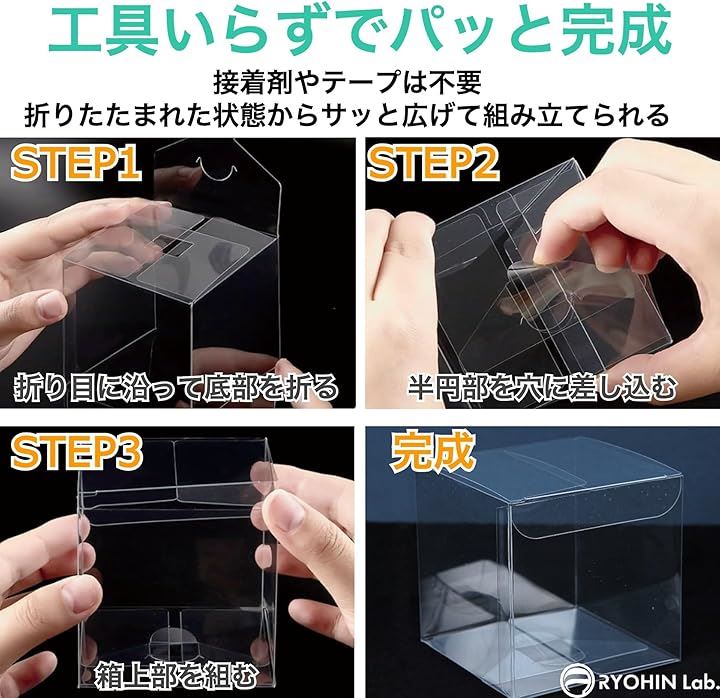 工具いらずでパッと完成

接着剤やテープは不要
折りたたまれた状態からサッと広げて組み立てられる

STEP1
折り目に沿って底部を折る

STEP2
半円部を穴に差し込む

STEP3
箱上部を組む

完成

RYOHIN Lab.