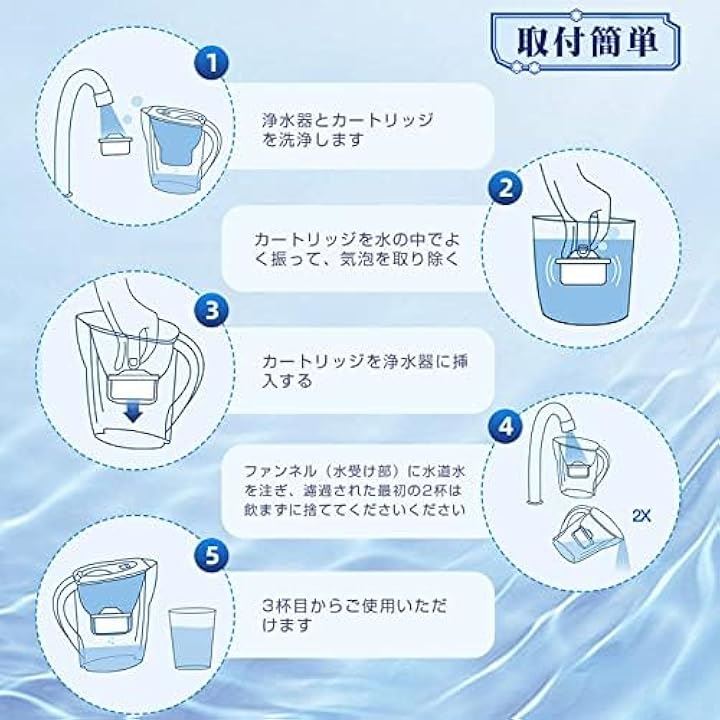 取付簡単

1
浄水器とカートリッジを洗浄します

2
カートリッジを水の中でよく振って、気泡を取り除く

3
カートリッジを浄水器に挿入する

4
ファンネル（水受け部）に水道水を注ぎ、濾過された最初の2杯は飲まずに捨ててくださいください

2X

5
3杯目からご使用いただけます