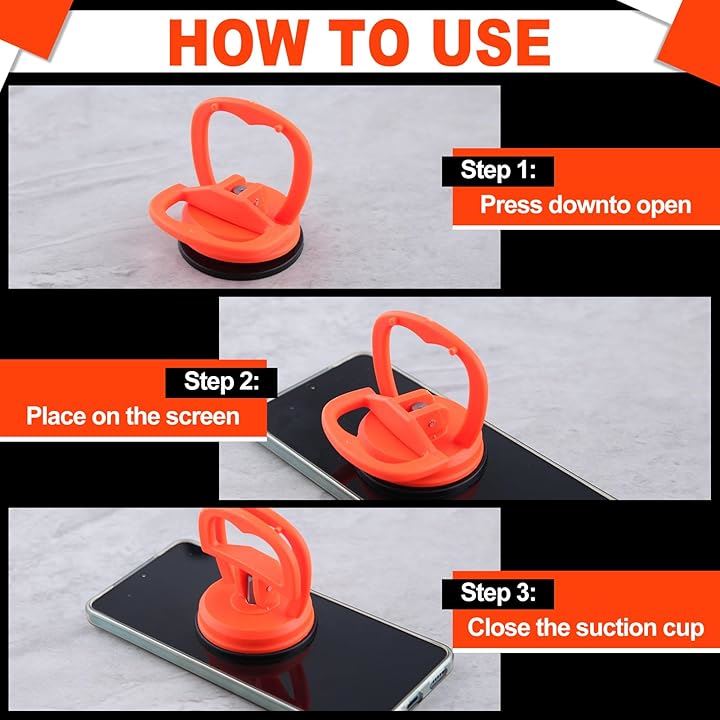 HOW TO USE

Step 1:
Press downto open

Step 2:
Place on the screen

Step 3:
Close the suction cup