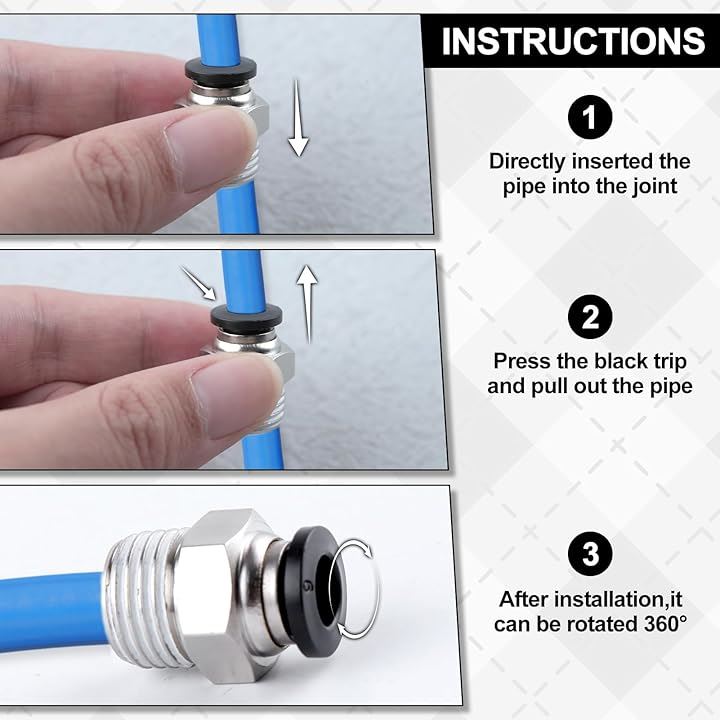 INSTRUCTIONS

1

Directly inserted the pipe into the joint

2

Press the black trip and pull out the pipe

3

After installation,it can be rotated 360°

6