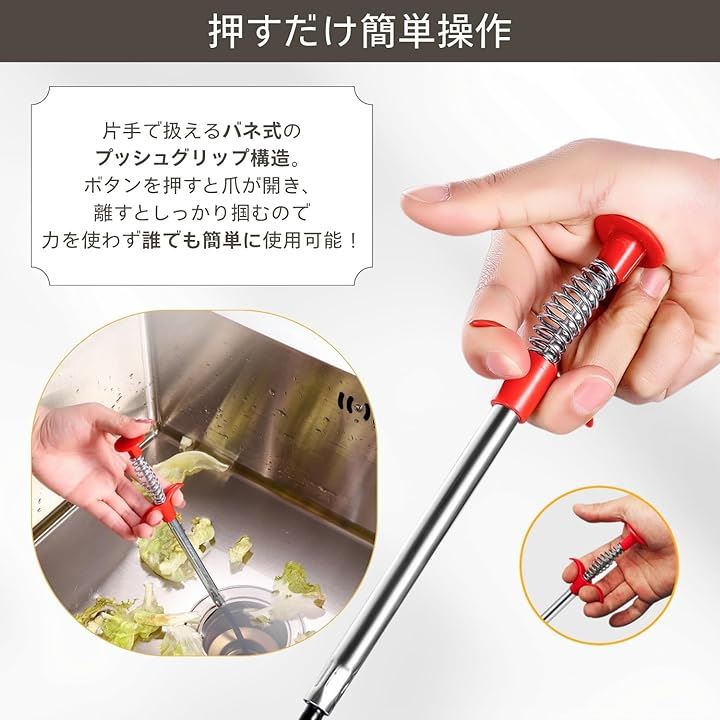 押すだけ簡単操作

片手で扱えるバネ式の
プッシュグリップ構造。
ボタンを押すと爪が開き、
離すとしっかり掴むので
力を使わず誰でも簡単に使用可能！